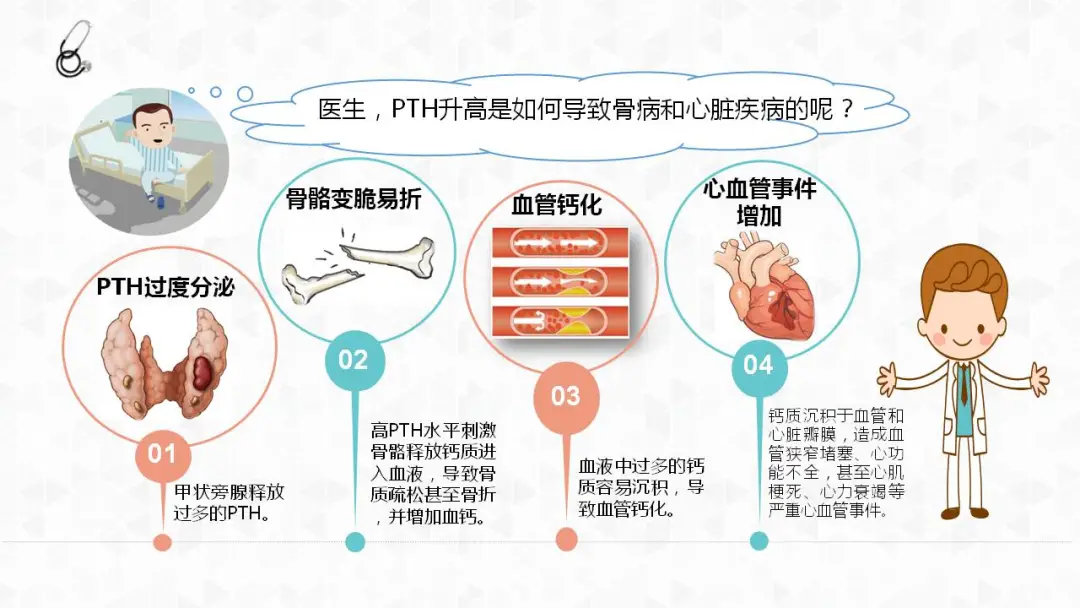 医生，PTH升高是如何导致骨病和心脏疾病的呢？

PTH过度分泌

01

甲状旁腺释放过多的PTH。

骨骼变脆易折

02

高PTH水平刺激骨骼释放钙质进入血液，导致骨质疏松甚至骨折，并增加血钙。

血管钙化

03

血液中过多的钙质容易沉积，导致血管钙化。

心血管事件增加

04

钙质沉积于血管和心脏瓣膜，造成血管狭窄堵塞、心功能不全，甚至心肌梗死、心力衰竭等严重心血管事件。