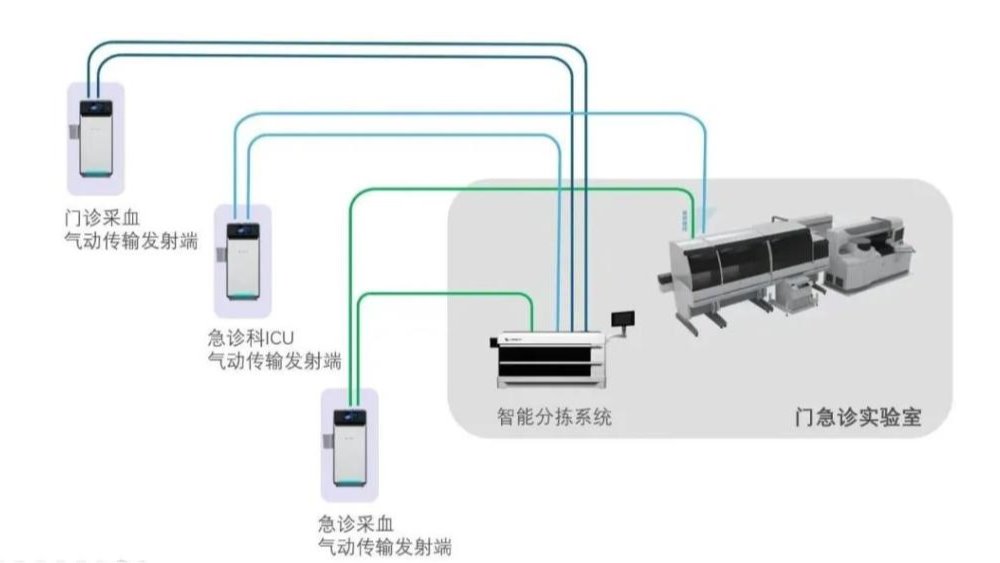 门诊采血
气动传输发射端

急诊科ICU
气动传输发射端

急诊采血
气动传输发射端

智能分拣系统

门急诊实验室